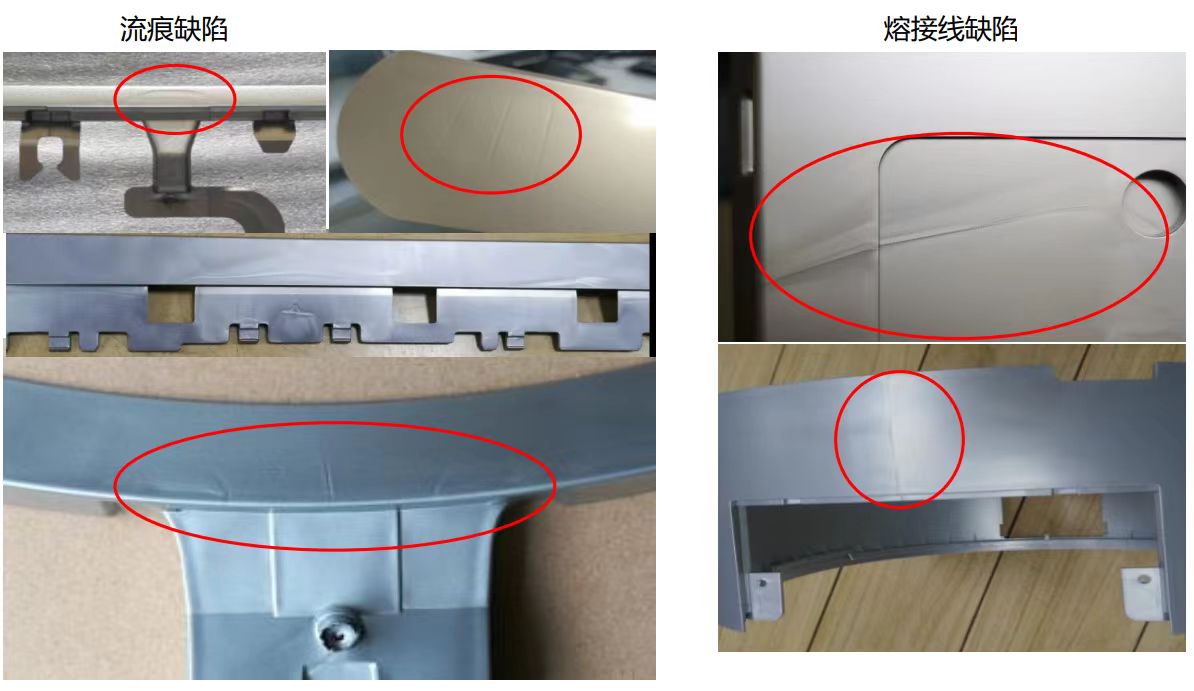 流痕缺陷

熔接线缺陷